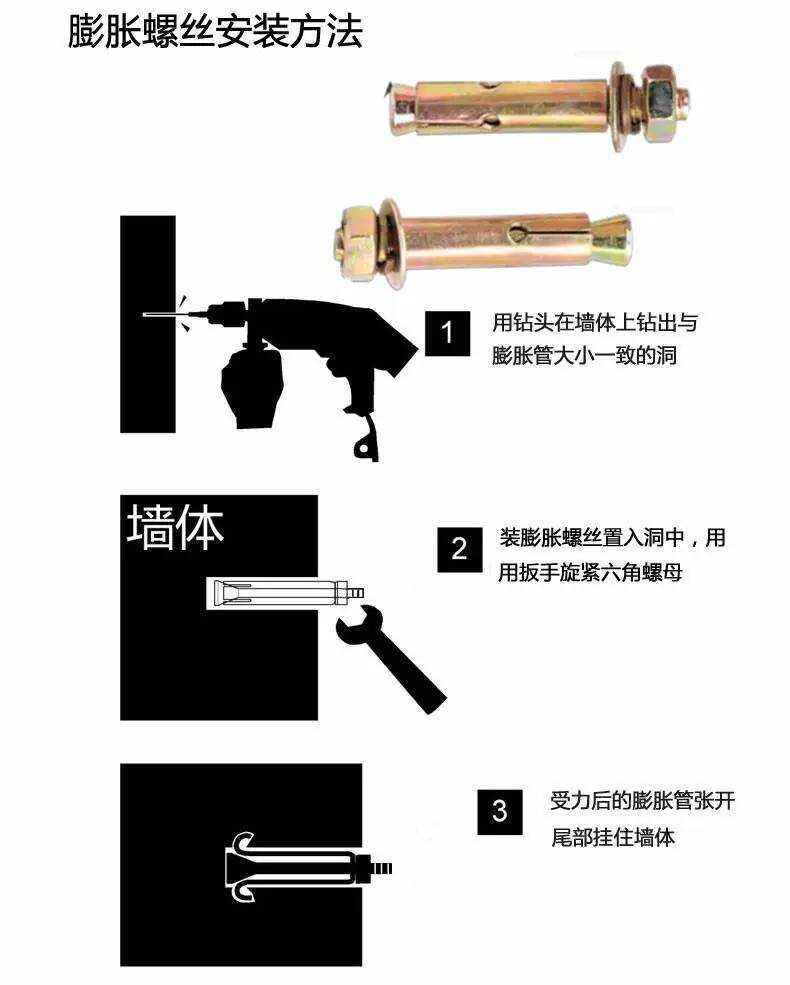 膨胀螺丝安装方法

1 用钻头在墙体上钻出与膨胀管大小一致的洞

墙体

2 装膨胀螺丝置入洞中，用用扳手旋紧六角螺母

3 受力后的膨胀管张开尾部挂住墙体